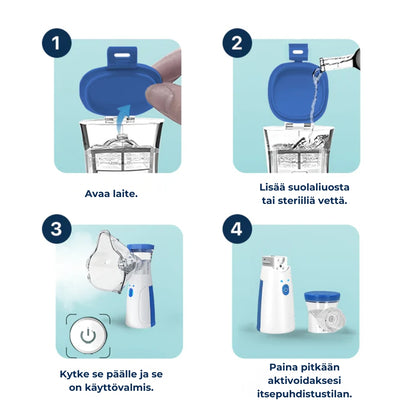 1

Avaa laite.

2

Lisää suolaliuosta tai steriiliä vettä.

3

Kytke se päälle ja se on käyttövalmis.

4

Paina pitkään aktivoidaksesi itsepuhdistustilan.