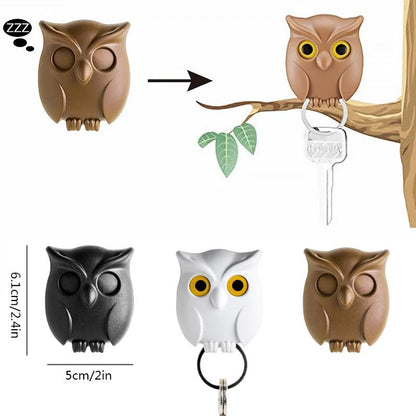 ZZZ

6.1cm/2.4in

5cm/2in