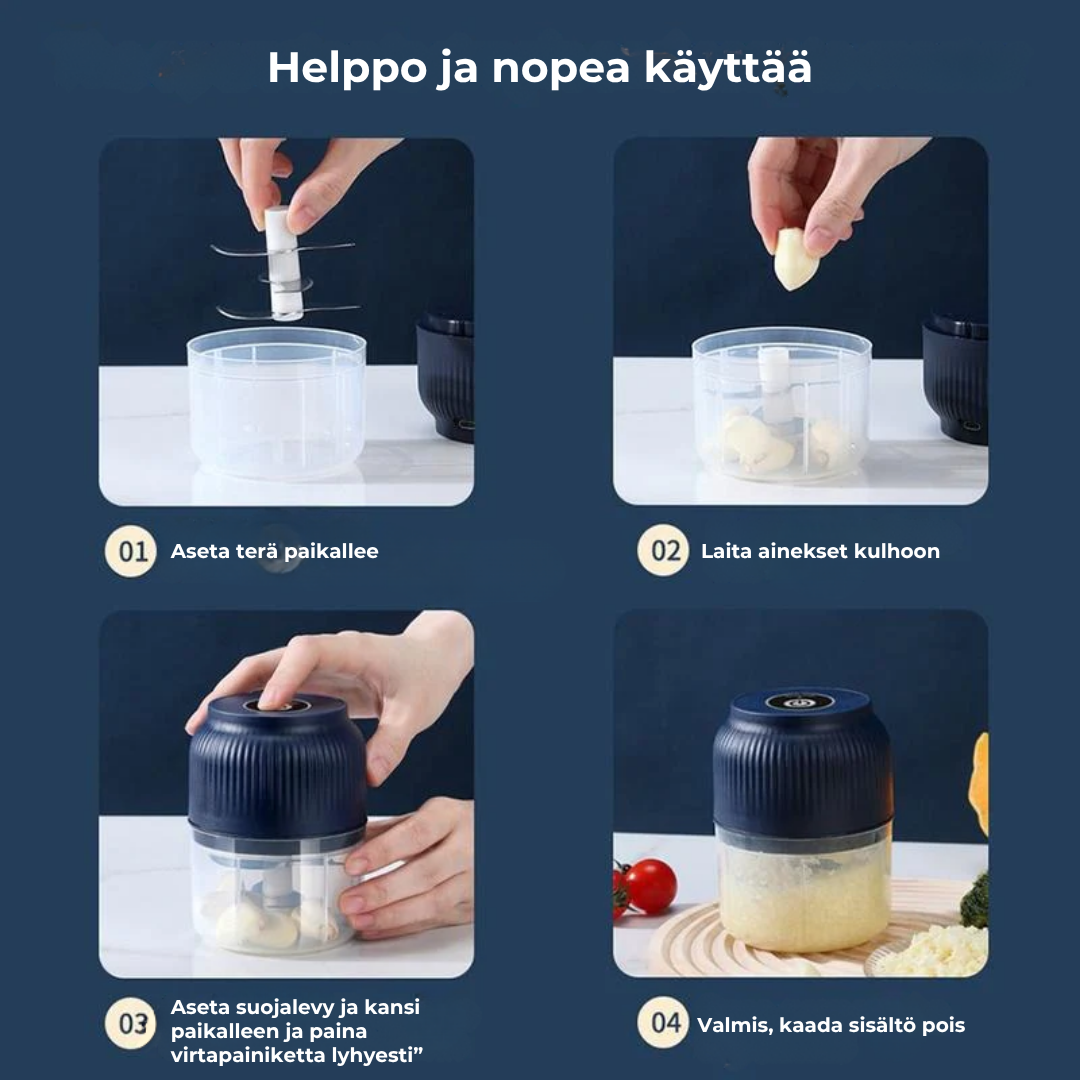 Helppo ja nopea käyttää

01 Aseta terä paikallee

02 Laita ainekset kulhoon

03 Aseta suojalevy ja kansi paikalleen ja paina virtapainiketta lyhyesti”

04 Valmis, kaada sisältö pois