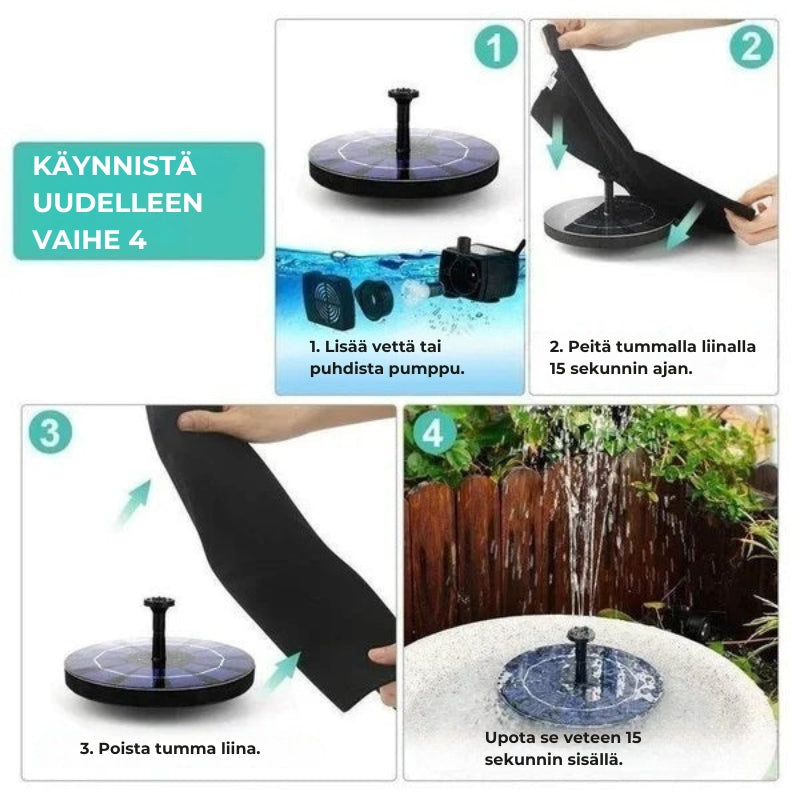 KÄYNNISTÄ UUDELLEEN VAIHE 4

1

1. Lisää vettä tai puhdista pumppu.

2

2. Peitä tummalla liinalla 15 sekunnin ajan.

3

3. Poista tumma liina.

4

Upota se veteen 15 sekunnin sisällä.