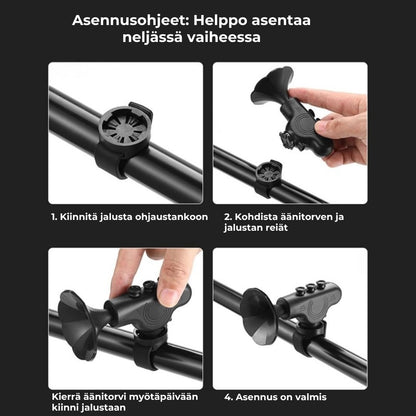 Asennusohjeet: Helppo asentaa neljässä vaiheessa

1. Kiinnitä jalusta ohjaustankoon

2. Kohdista äänitorven ja jalustan reiät

Kierrä äänitorvi myötäpäivään kiinni jalustaan

4. Asennus on valmis