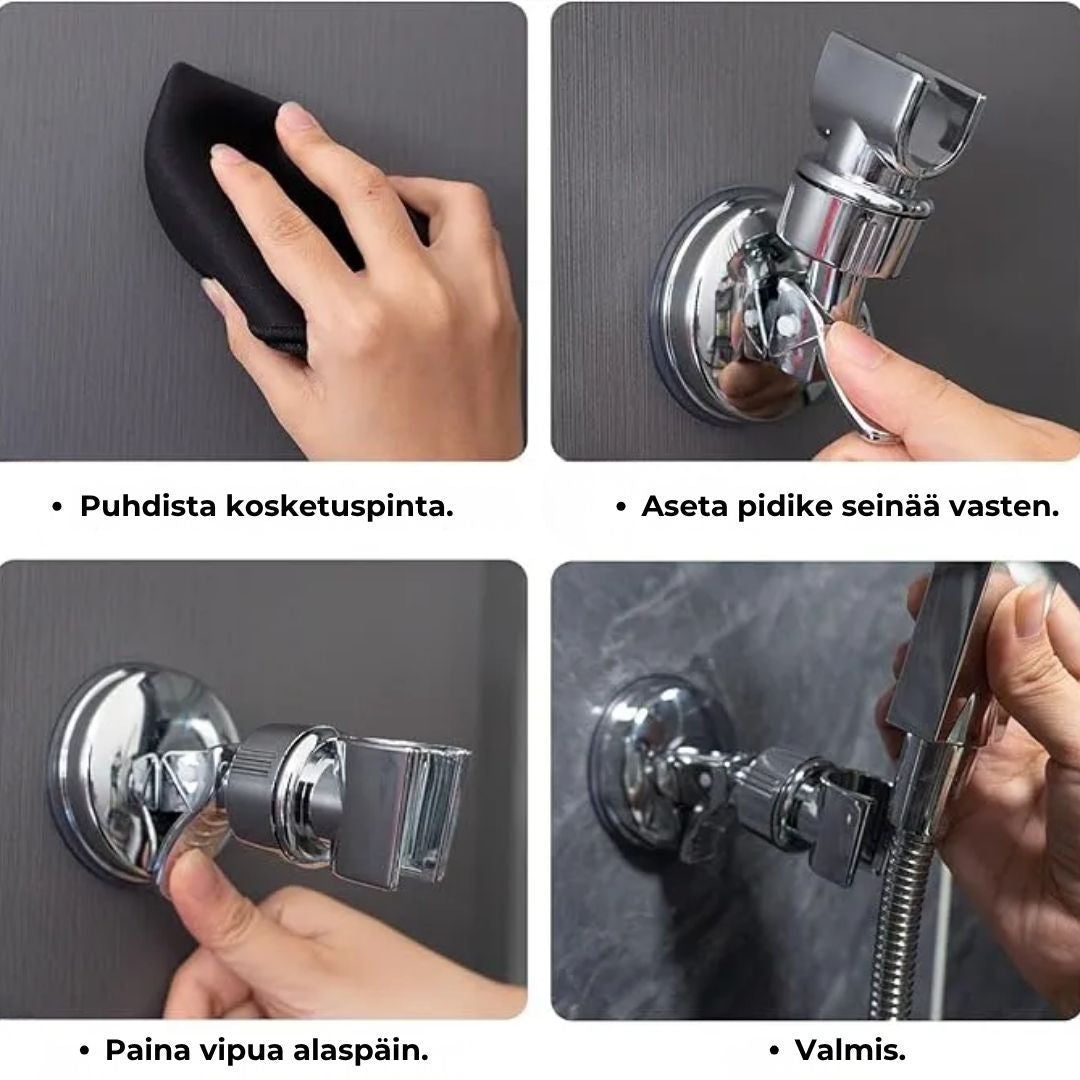 • Puhdista kosketuspinta.

• Aseta pidike seinää vasten.

• Paina vipua alaspäin.

• Valmis.