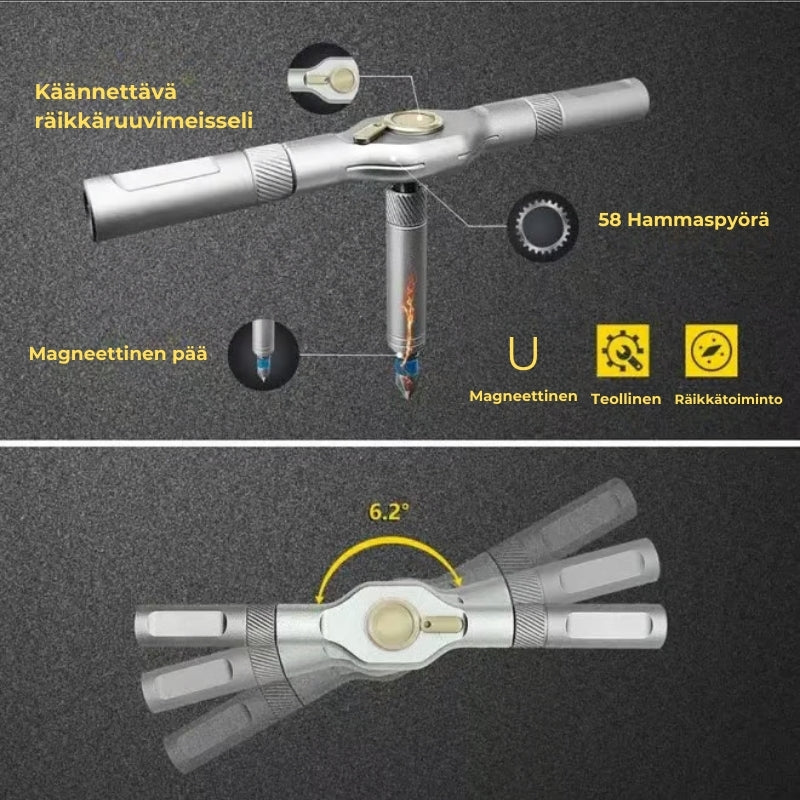 Käännettävä räikkäruuvimeisseli

58 Hammaspyörä

Magneettinen pää

Magneettinen

Teollinen

Räikkätoiminto

6.2°