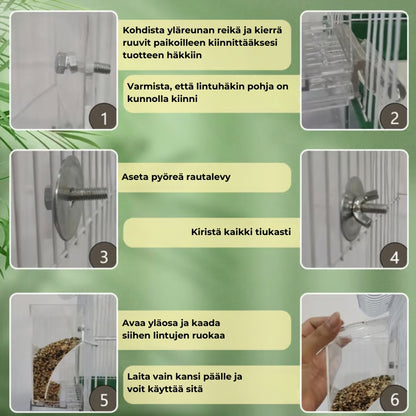 1

Kohdista yläreunan reikä ja kierrä ruuvit paikoilleen kiinnittääksesi tuotteen häkkiin

Varmista, että lintuhäkin pohja on kunnolla kiinni

2

3

Aseta pyöreä rautalevy

Kiristä kaikki tiukasti

4

5

Avaa yläosa ja kaada siihen lintujen ruokaa

Laita vain kansi päälle ja voit käyttää sitä

6